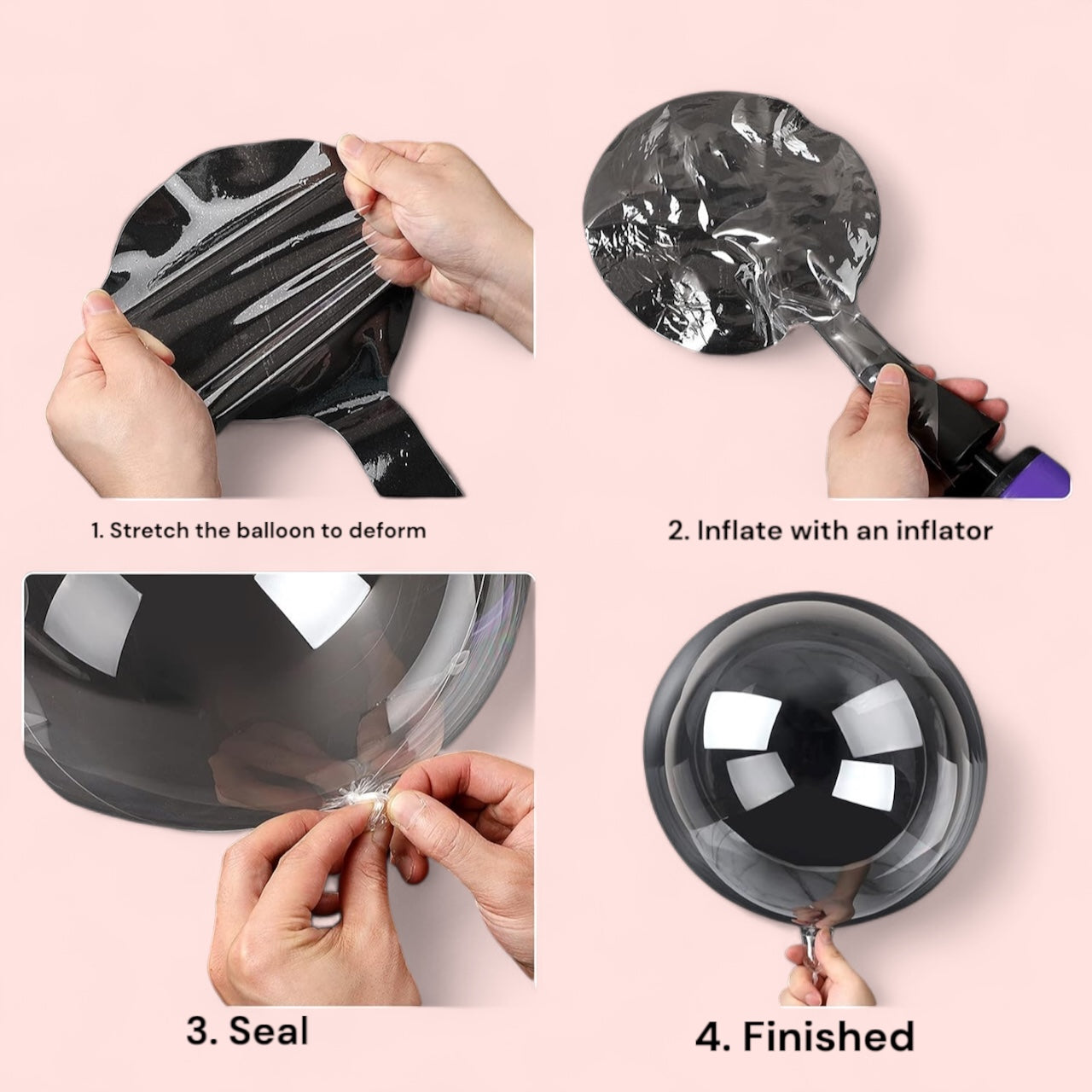 1. Stretch the balloon to deform

2. Inflate with an inflator

3. Seal

4. Finished